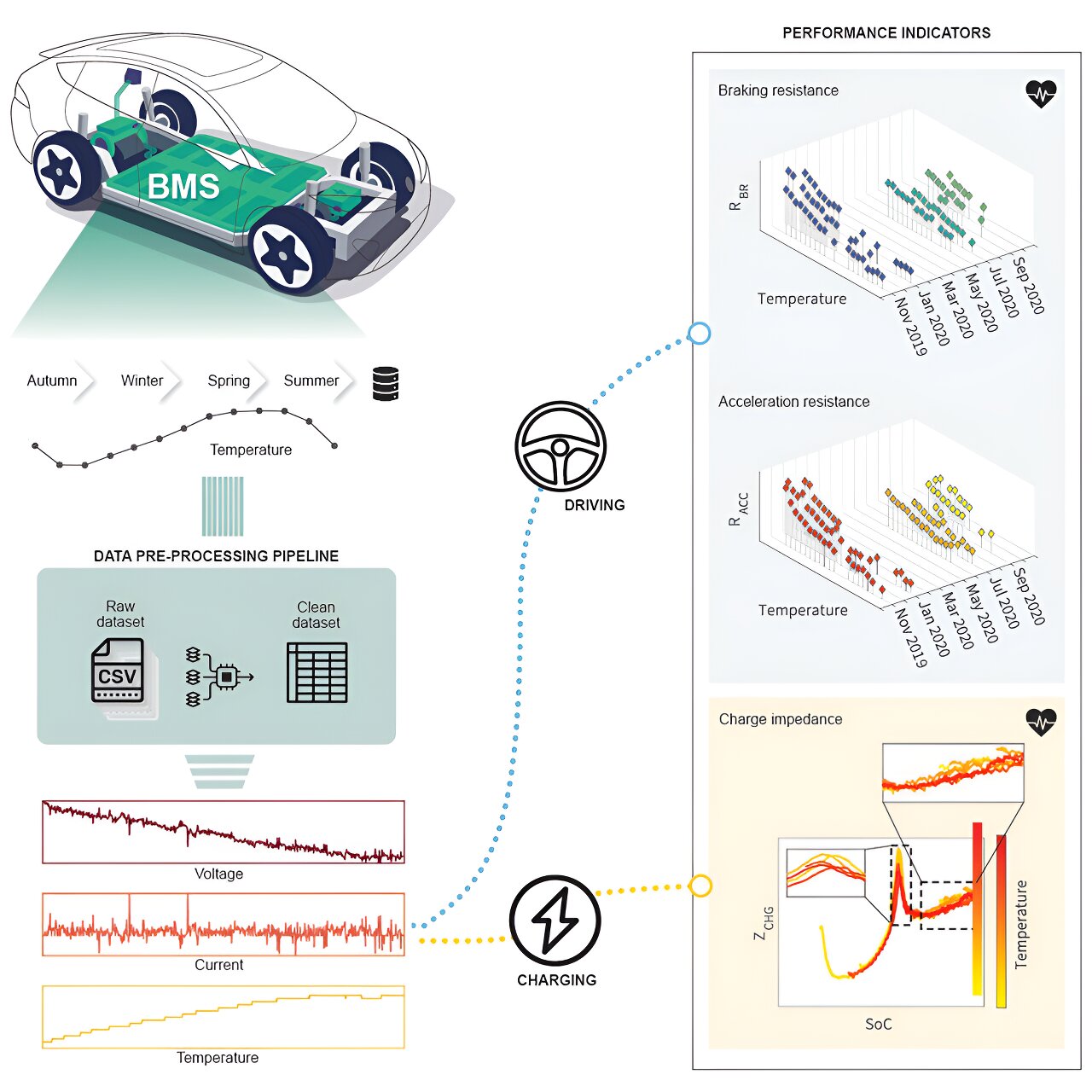 BMS

Autumn Winter Spring Summer

Temperature

DATA PRE-PROCESSING PIPELINE

Raw dataset

CSV

Clean dataset

Voltage

Current

Temperature

DRIVING

CHARGING

PERFORMANCE INDICATORS

Braking resistance

$R_{BR}$

Temperature

Nov 2019 Jan 2020 Mar 2020 May 2020 Jul 2020 Sep 2020

Acceleration resistance

$R_{ACC}$

Temperature

Nov 2019 Jan 2020 Mar 2020 May 2020 Jul 2020 Sep 2020

Charge impedance

$Z_{CHG}$

SoC

Temperature