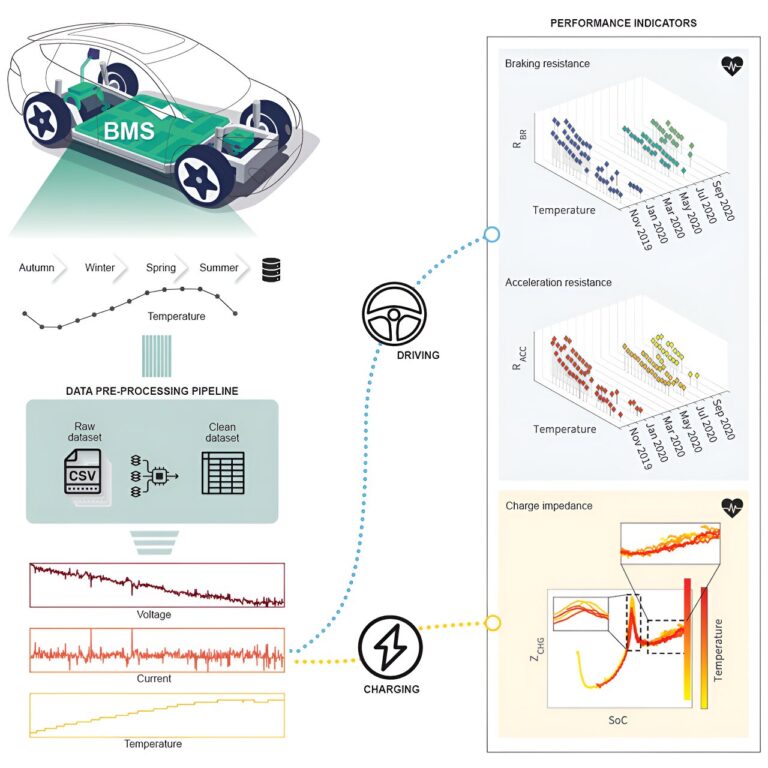 BMS

Autumn Winter Spring Summer

Temperature

DATA PRE-PROCESSING PIPELINE

Raw dataset

CSV

Clean dataset

Voltage

Current

Temperature

DRIVING

CHARGING

PERFORMANCE INDICATORS

Braking resistance

$R_{BR}$

Temperature

Nov 2019 Jan 2020 Mar 2020 May 2020 Jul 2020 Sep 2020

Acceleration resistance

$R_{ACC}$

Temperature

Nov 2019 Jan 2020 Mar 2020 May 2020 Jul 2020 Sep 2020

Charge impedance

$Z_{CHG}$

SoC

Temperature